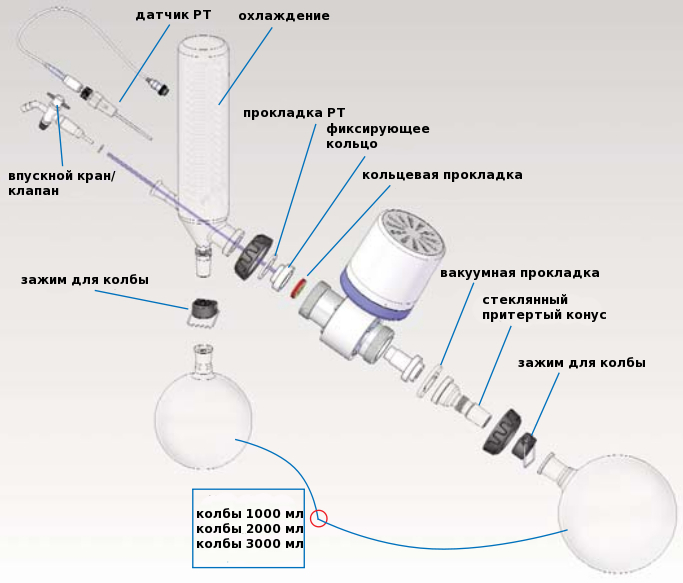 датчик PT

охлаждение

прокладка PT

фиксирующее кольцо

кольцевая прокладка

впускной кран/ клапан

зажим для колбы

вакуумная прокладка

стеклянный притертый конус

зажим для колбы

колбы 1000 мл
колбы 2000 мл
колбы 3000 мл